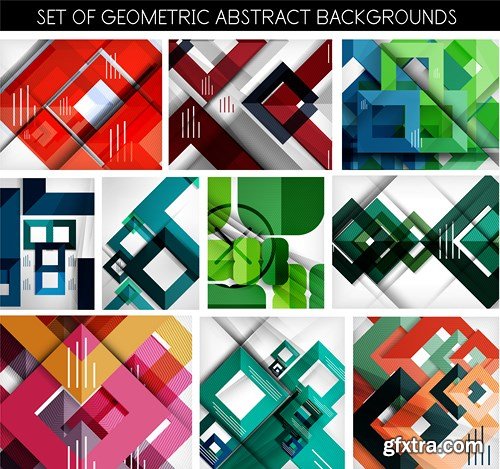 SET OF GEOMETRIC ABSTRACT BACKGROUNDS

gfxtra.com