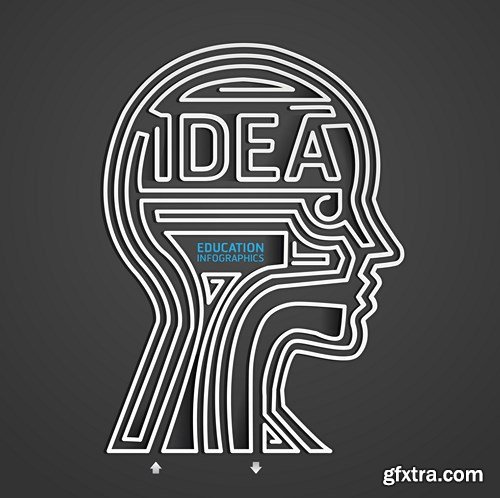 IDEA

EDUCATION
INFOGRAPHICS

gfxtra.com