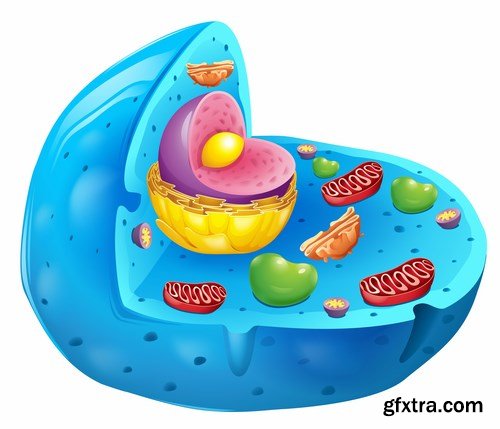 gfxtra.com