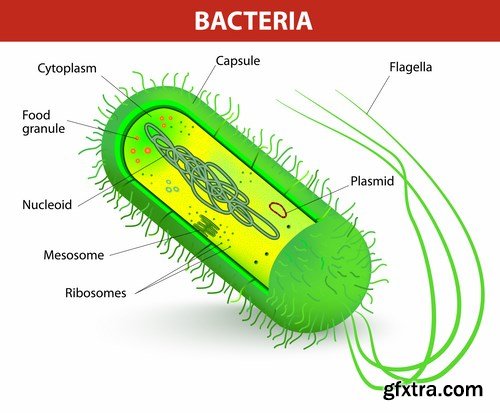 BACTERIA

Cytoplasm

Capsule

Flagella

Food granule

Plasmid

Nucleoid

Mesosome

Ribosomes

gfxtra.com