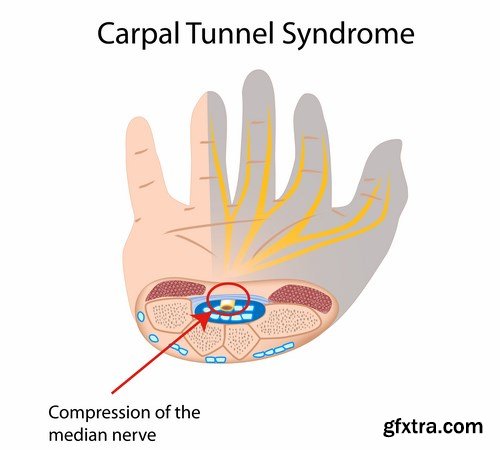 Carpal Tunnel Syndrome

Compression of the median nerve

gfxtra.com