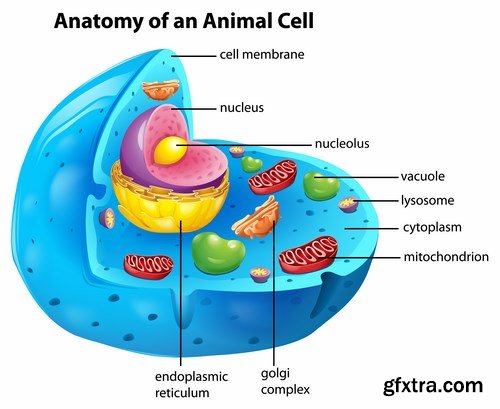 Anatomy of an Animal Cell

cell membrane

nucleus

nucleolus

vacuole

lysosome

cytoplasm

mitochondrion

endoplasmic reticulum

golgi complex

gfxtra.com