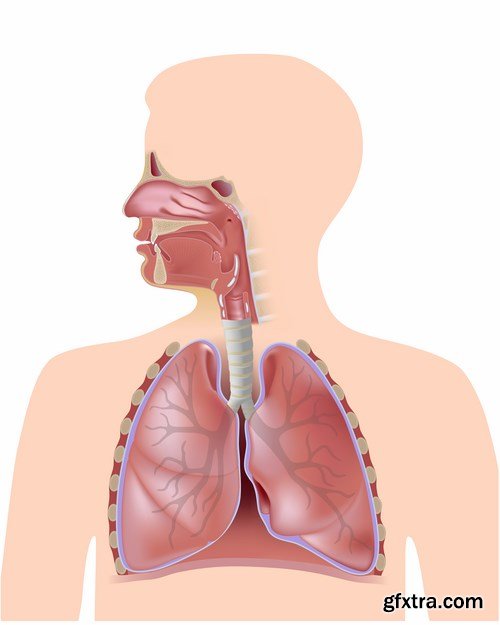 gfxtra.com