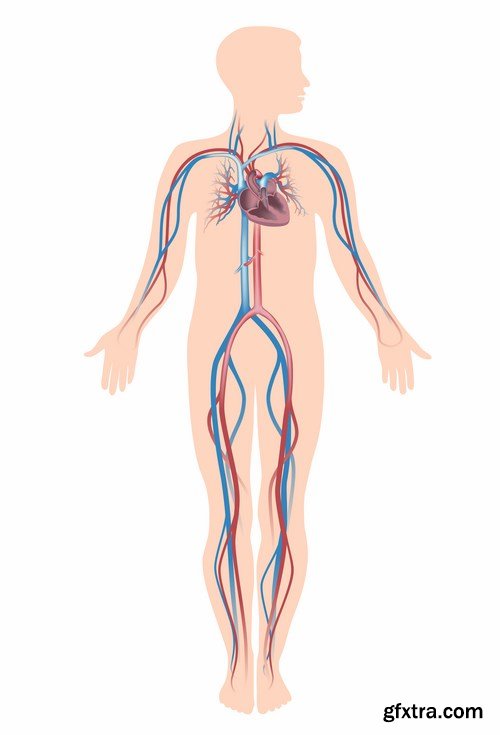 gfxtra.com