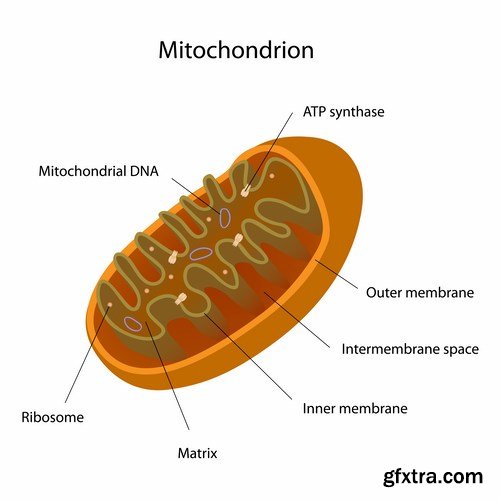 Mitochondrion

ATP synthase

Mitochondrial DNA

Outer membrane

Intermembrane space

Inner membrane

Ribosome

Matrix

gfxtra.com