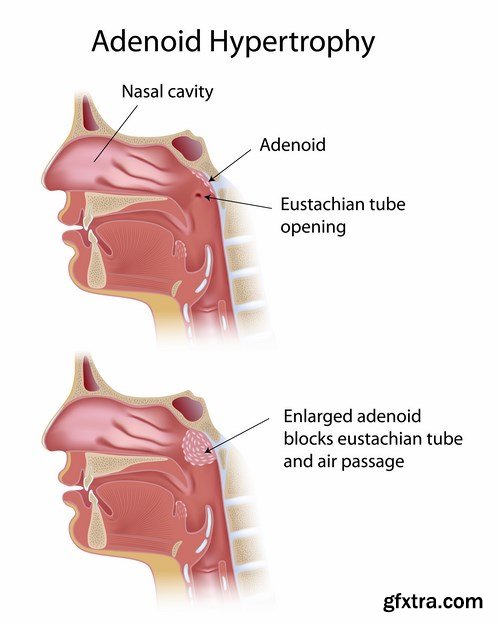 Adenoid Hypertrophy

Nasal cavity

Adenoid

Eustachian tube opening

Enlarged adenoid blocks eustachian tube and air passage

gfxtra.com