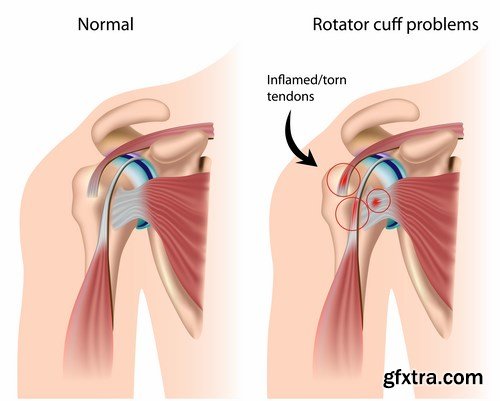 Normal

Rotator cuff problems

Inflamed/torn tendons

gfxtra.com