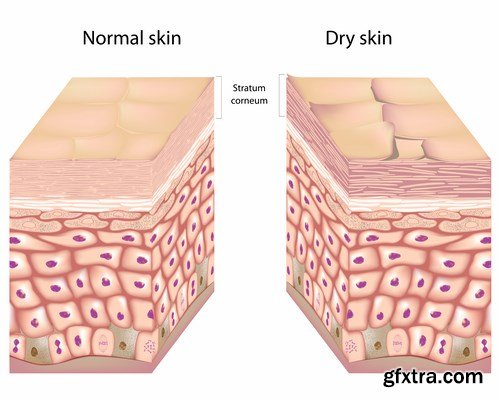 Normal skin

Dry skin

Stratum corneum

gfxtra.com