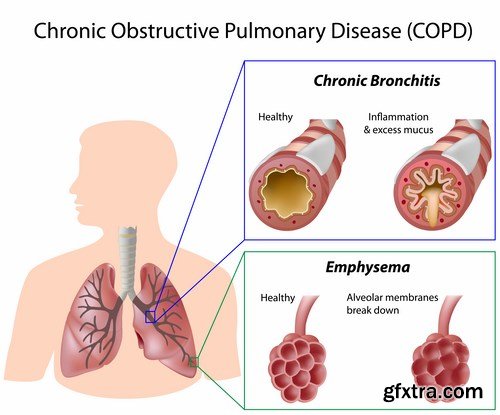 Chronic Obstructive Pulmonary Disease (COPD)

Chronic Bronchitis

Healthy

Inflammation & excess mucus

Emphysema

Healthy

Alveolar membranes break down

gfxtra.com