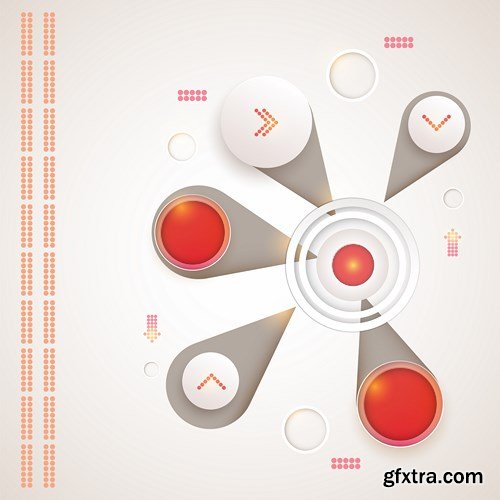 gfxtra.com