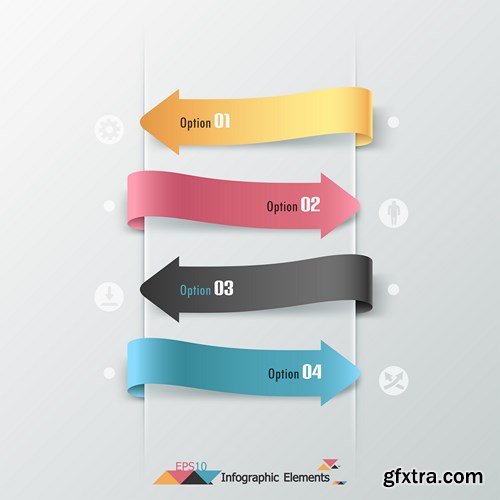 Option 01

Option 02

Option 03

Option 04

EPS10

Infographic Elements

gfxtra.com