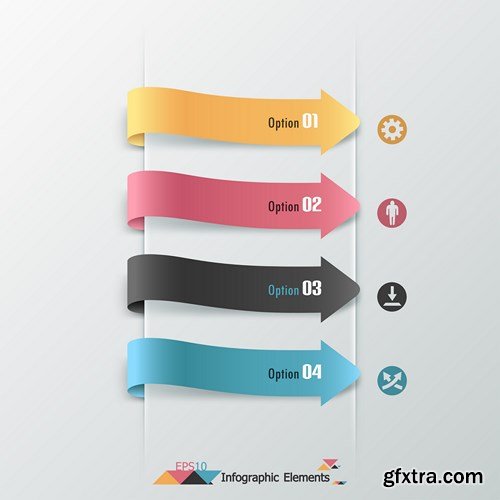 Option 01

Option 02

Option 03

Option 04

EPS10
Infographic Elements

gfxtra.com