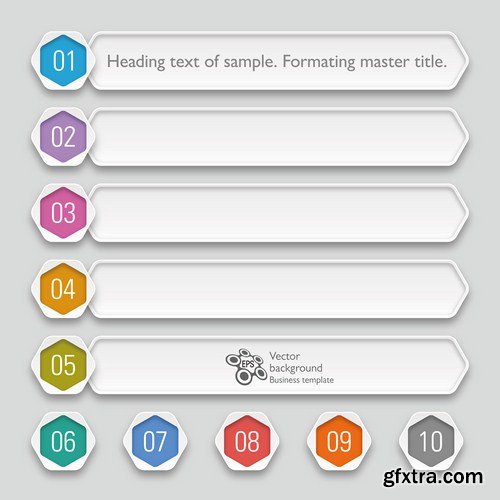 01
Heading text of sample. Formating master title.

02

03

04

05
EPS
Vector background
Business template

06
07
08
09
10

gfxtra.com