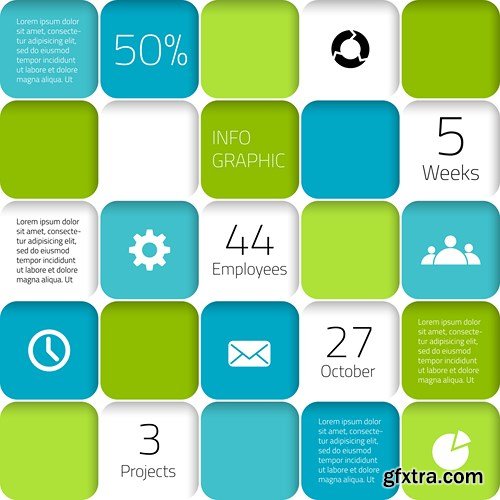 Lorem ipsum dolor sit amet, consectetur adipisicing elit, sed do eiusmod tempor incididunt ut labore et dolore magna aliqua. Ut

50%

INFO GRAPHIC

5 Weeks

Lorem ipsum dolor sit amet, consectetur adipisicing elit, sed do eiusmod tempor incididunt ut labore et dolore magna aliqua. Ut

44 Employees

27 October

Lorem ipsum dolor sit amet, consectetur adipisicing elit, sed do eiusmod tempor incididunt ut labore et dolore magna aliqua. Ut

3 Projects

Lorem ipsum dolor sit amet, consectetur adipisicing elit, sed do eiusmod tempor incididunt ut labore et dolore magna aliqua. Ut

gfxtra.com