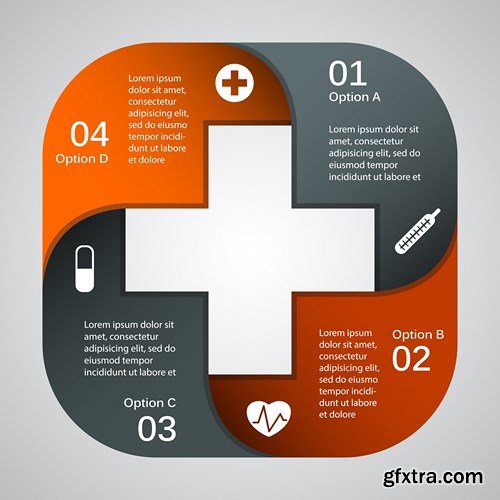 01
Option A

Lorem ipsum dolor sit amet, consectetur adipisicing elit, sed do eiusmod tempor incididunt ut labore et

Option B
02

Lorem ipsum dolor sit amet, consectetur adipisicing elit, sed do eiusmo tempor incididunt ut labore et dolore

Lorem ipsum dolor sit amet, consectetur adipisicing elit, sed do eiusmod tempor incididunt ut labore et

Option C
03

04
Option D

Lorem ipsum dolor sit amet, consectetur adipisicing elit, sed do eiusmo tempor incididunt ut labore et dolore

gfxtra.com