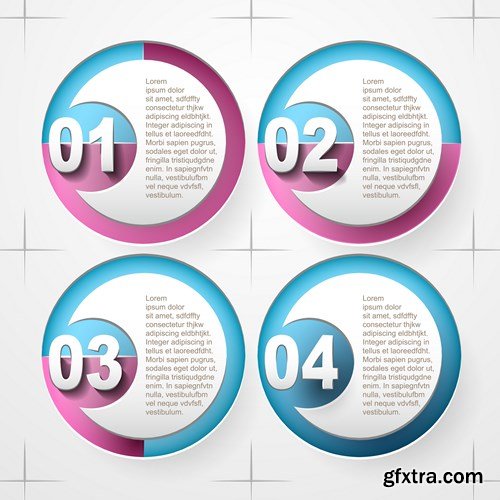 01

Lorem ipsum dolor sit amet, sdfdffty consectetur thjkw adipiscing eldbhtjkt. Integer adipiscing in tellus et laoreedfdht. Morbi sapien pugrus, sodales eget dolor ut, fringilla tristiqudgdne enim. In sapiegnfvtn nulla, vestibulufbm vel neque vdvfsfl, vestibulum.

02

Lorem ipsum dolor sit amet, sdfdffty consectetur thjkw adipiscing eldbhtjkt. Integer adipiscing in tellus et laoreedfdht. Morbi sapien pugrus, sodales eget dolor ut, fringilla tristiqudgdne enim. In sapiegnfvtn nulla, vestibulufbm vel neque vdvfsfl, vestibulum.

03

Lorem ipsum dolor sit amet, sdfdffty consectetur thjkw adipiscing eldbhtjkt. Integer adipiscing in tellus et laoreedfdht. Morbi sapien pugrus, sodales eget dolor ut, fringilla tristiqudgdne enim. In sapiegnfvtn nulla, vestibulufbm vel neque vdvfsfl, vestibulum.

04

Lorem ipsum dolor sit amet, sdfdffty consectetur thjkw adipiscing eldbhtjkt. Integer adipiscing in tellus et laoreedfdht. Morbi sapien pugrus, sodales eget dolor ut, fringilla tristiqudgdne enim. In sapiegnfvtn nulla, vestibulufbm vel neque vdvfsfl, vestibulum.

gfxtra.com