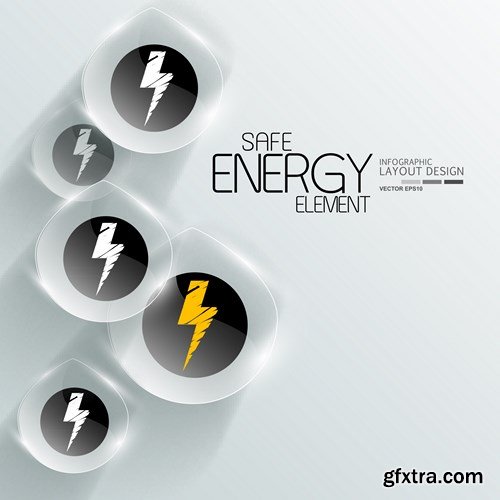 SAFE
ENERGY
ELEMENT

INFOGRAPHIC
LAYOUT DESIGN
VECTOR EPS10

gfxtra.com