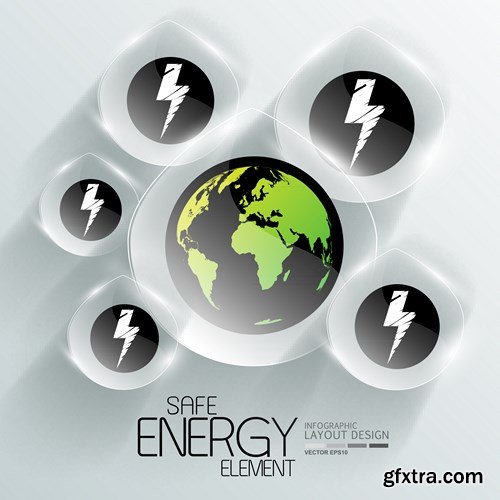 SAFE
ENERGY
ELEMENT

INFOGRAPHIC
LAYOUT DESIGN
VECTOR EPS10

gfxtra.com