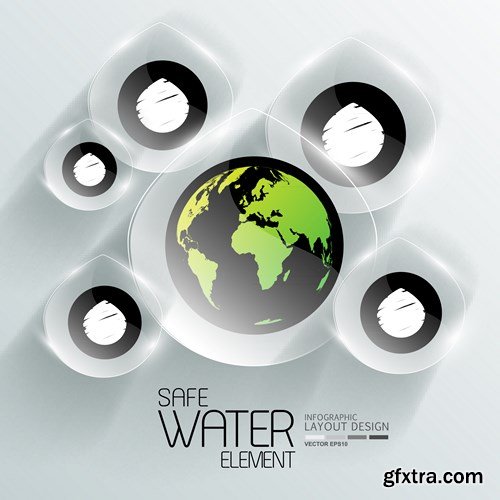 SAFE
WATER
ELEMENT

INFOGRAPHIC
LAYOUT DESIGN
VECTOR EPS10

gfxtra.com