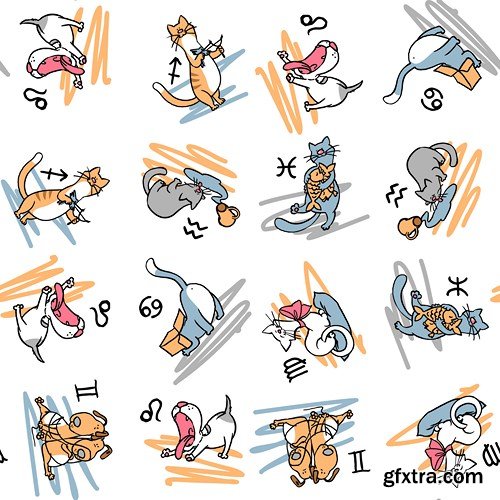 gfxtra.com