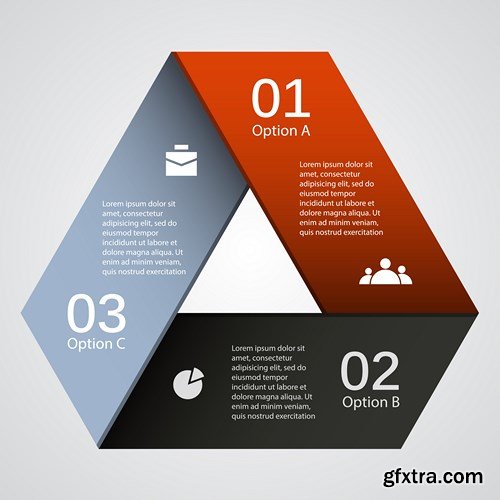 01
Option A

Lorem ipsum dolor sit amet, consectetur adipisicing elit, sed do eiusmod tempor incididunt ut labore et dolore magna aliqua. Ut enim ad minim veniam, quis nostrud exercitation

02
Option B

Lorem ipsum dolor sit amet, consectetur adipisicing elit, sed do eiusmod tempor incididunt ut labore et dolore magna aliqua. Ut enim ad minim veniam, quis nostrud exercitation

03
Option C

Lorem ipsum dolor sit amet, consectetur adipisicing elit, sed do eiusmod tempor incididunt ut labore et dolore magna aliqua. Ut enim ad minim veniam, quis nostrud exercitation

gfxtra.com