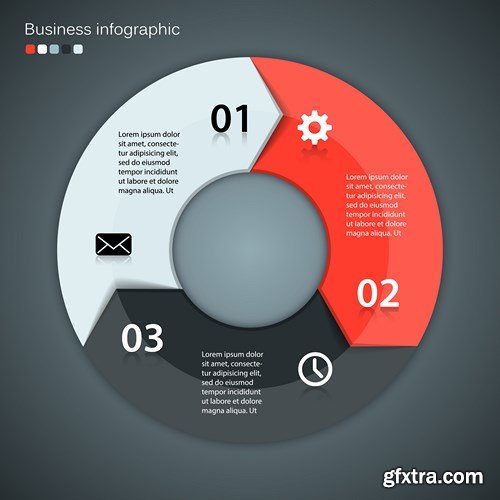 Business infographic

01

Lorem ipsum dolor sit amet, consectetur adipisicing elit, sed do eiusmod tempor incididunt ut labore et dolore magna aliqua. Ut

Lorem ipsum dolor sit amet, consectetur adipisicing elit, sed do eiusmod tempor incididunt ut labore et dolore magna aliqua. Ut

02

03

Lorem ipsum dolor sit amet, consectetur adipisicing elit, sed do eiusmod tempor incididunt ut labore et dolore magna aliqua. Ut

gfxtra.com