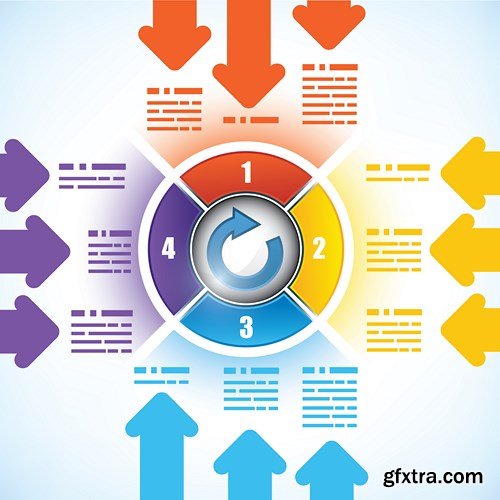 1
2
3
4
gfxtra.com