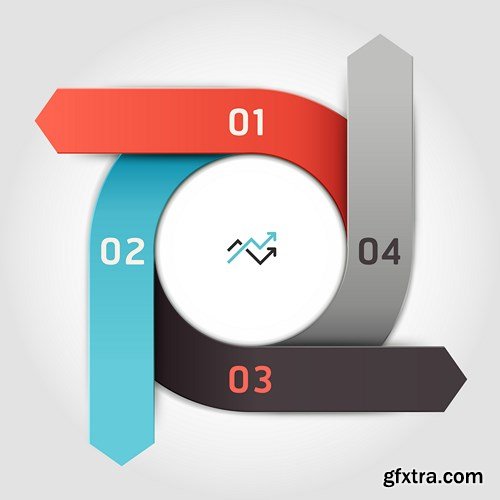 01

02

04

03

gfxtra.com