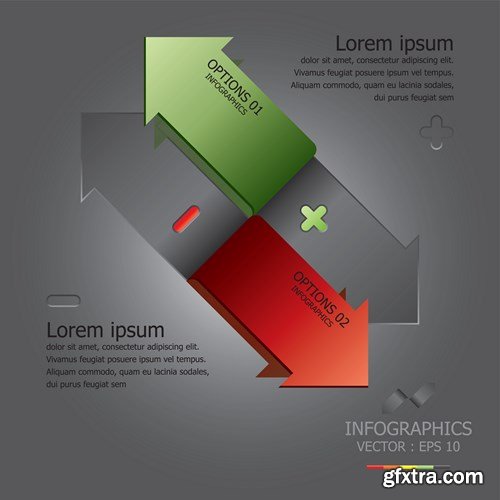 Lorem ipsum
dolor sit amet, consectetur adipiscing elit. Vivamus feugiat posuere ipsum vel tempus. Aliquam commodo, quam eu lacinia sodales, dui purus feugiat sem

OPTIONS 01
INFOGRAPHICS

OPTIONS 02
INFOGRAPHICS

Lorem ipsum
dolor sit amet, consectetur adipiscing elit. Vivamus feugiat posuere ipsum vel tempus. Aliquam commodo, quam eu lacinia sodales, dui purus feugiat sem

INFOGRAPHICS
VECTOR : EPS 10

gfxtra.com