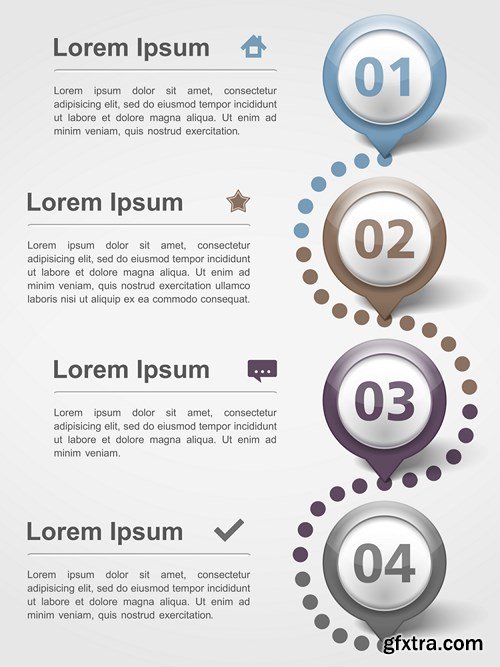 Lorem Ipsum

Lorem ipsum dolor sit amet, consectetur adipisicing elit, sed do eiusmod tempor incididunt ut labore et dolore magna aliqua. Ut enim ad minim veniam, quis nostrud exercitation.

01

Lorem Ipsum

Lorem ipsum dolor sit amet, consectetur adipisicing elit, sed do eiusmod tempor incididunt ut labore et dolore magna aliqua. Ut enim ad minim veniam, quis nostrud exercitation ullamco laboris nisi ut aliquip ex ea commodo consequat.

02

Lorem Ipsum

Lorem ipsum dolor sit amet, consectetur adipisicing elit, sed do eiusmod tempor incididunt ut labore et dolore magna aliqua. Ut enim ad minim veniam.

03

Lorem Ipsum

Lorem ipsum dolor sit amet, consectetur adipisicing elit, sed do eiusmod tempor incididunt ut labore et dolore magna aliqua. Ut enim ad minim veniam, quis nostrud exercitation.

04

gfxtra.com