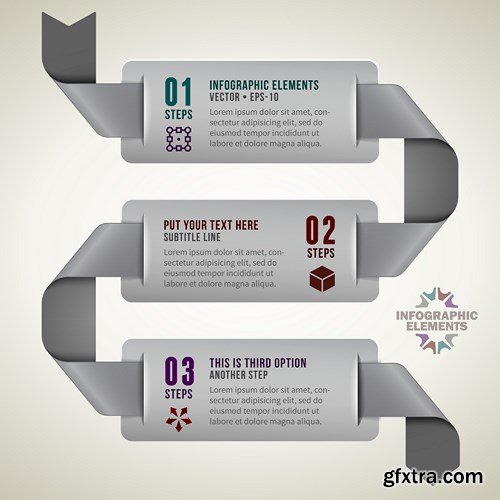 01
STEPS

INFOGRAPHIC ELEMENTS
VECTOR • EPS-10
Lorem ipsum dolor sit amet, consectetur adipisicing elit, sed do eiusmod tempor incididunt ut labore et dolore magna aliqua.

PUT YOUR TEXT HERE
SUBTITLE LINE
Lorem ipsum dolor sit amet, consectetur adipisicing elit, sed do eiusmod tempor incididunt ut labore et dolore magna aliqua.

02
STEPS

INFOGRAPHIC
ELEMENTS

03
STEPS

THIS IS THIRD OPTION
ANOTHER STEP
Lorem ipsum dolor sit amet, consectetur adipisicing elit, sed do eiusmod tempor incididunt ut labore et dolore magna aliqua.

gfxtra.com