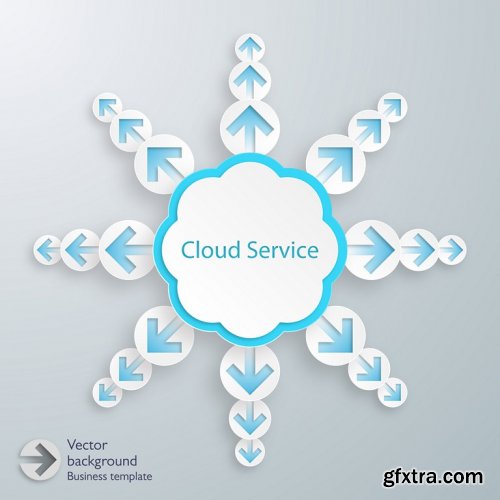 Cloud Service

Vector
background
Business template

gfxtra.com