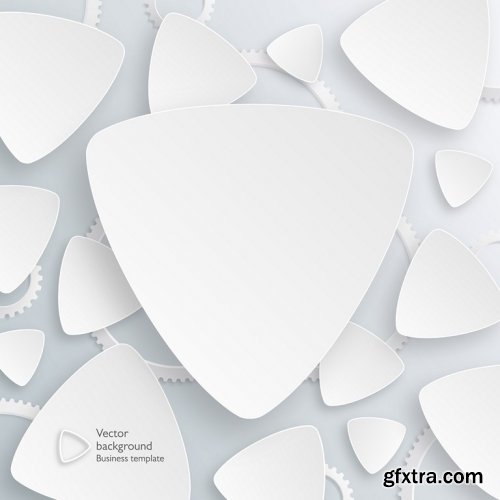 Vector background
Business template

gfxtra.com