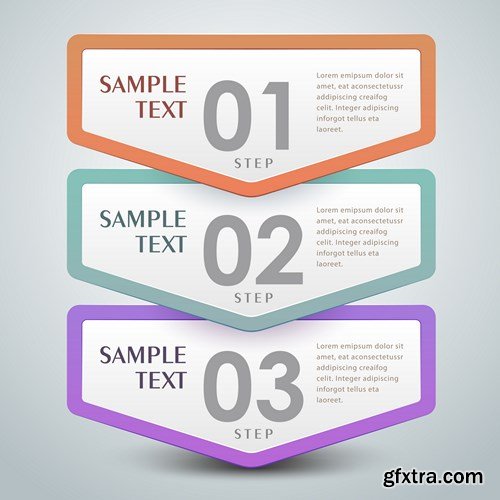 SAMPLE TEXT

01

STEP

Lorem emipsum dolor sit amet, eat aconsectetussr addipiscing creaifog celit. Integer adipiscing inforgot tellus eta laoreet.

SAMPLE TEXT

02

STEP

Lorem emipsum dolor sit amet, eat aconsectetussr addipiscing creaifog celit. Integer adipiscing inforgot tellus eta laoreet.

SAMPLE TEXT

03

STEP

Lorem emipsum dolor sit amet, eat aconsectetussr addipiscing creaifog celit. Integer adipiscing inforgot tellus eta laoreet.

gfxtra.com