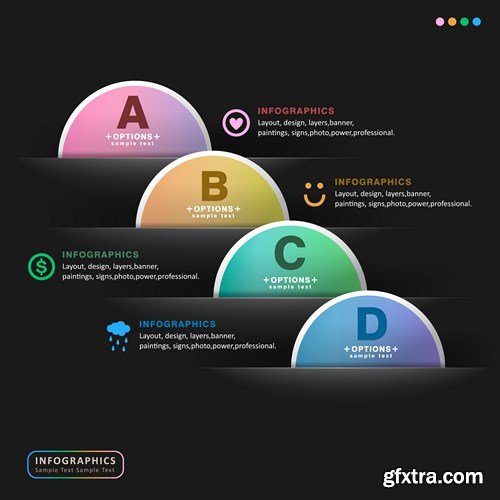 A
+OPTIONS+
sample text

INFOGRAPHICS
Layout, design, layers,banner, paintings, signs,photo,power,professional.

B
+OPTIONS+
sample text

INFOGRAPHICS
Layout, design, layers,banner, paintings, signs,photo,power,professional.

INFOGRAPHICS
Layout, design, layers,banner, paintings, signs,photo,power,professional.

C
+OPTIONS+
sample text

INFOGRAPHICS
Layout, design, layers,banner, paintings, signs,photo,power,professional.

D
+OPTIONS+
sample text

INFOGRAPHICS
Sample Text Sample Text

gfxtra.com