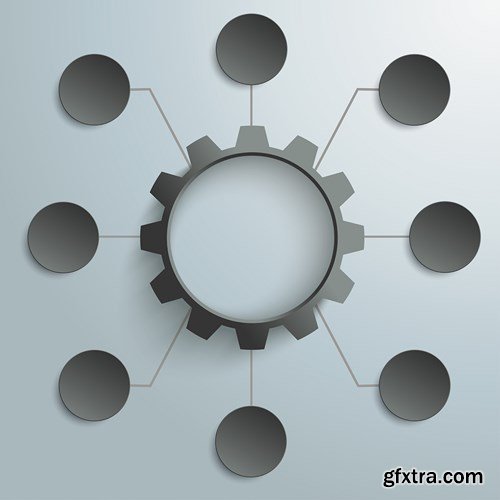 gfxtra.com