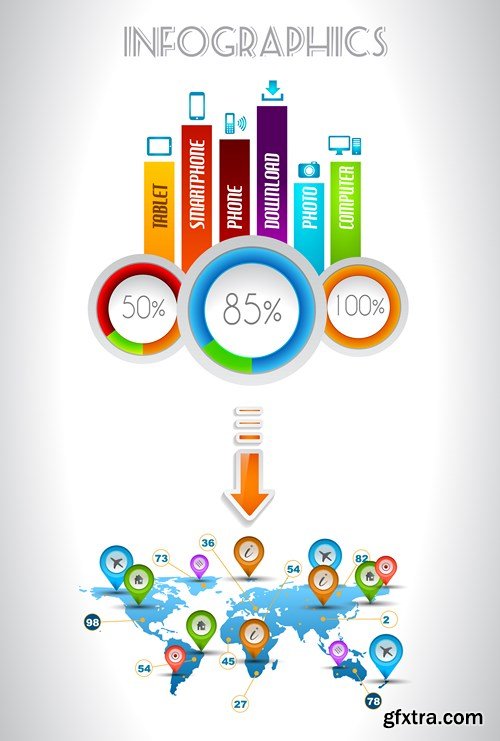 INFOGRAPHICS

TABLET

SMARTPHONE

PHONE

DOWNLOAD

PHOTO

COMPUTER

50%

85%

100%

73

36

54

82

98

2

54

45

27

78

gfxtra.com