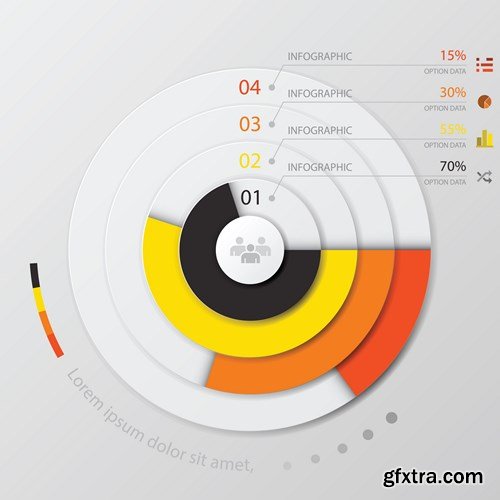 INFOGRAPHIC
15%
OPTION DATA
04
INFOGRAPHIC
30%
OPTION DATA
03
INFOGRAPHIC
55%
OPTION DATA
02
INFOGRAPHIC
70%
OPTION DATA
01

Lorem ipsum dolor sit amet,

gfxtra.com