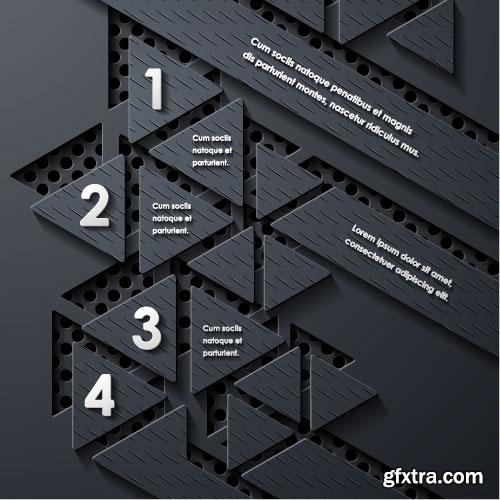 Cum sociis natoque penatibus et magnis dis parturient montes, nascetur ridiculus mus.

1

Cum sociis natoque et parturient.

2

Cum sociis natoque et parturient.

Lorem ipsum dolor sit amet, consectetuer adipiscing elit.

3

Cum sociis natoque et parturient.

4

gfxtra.com