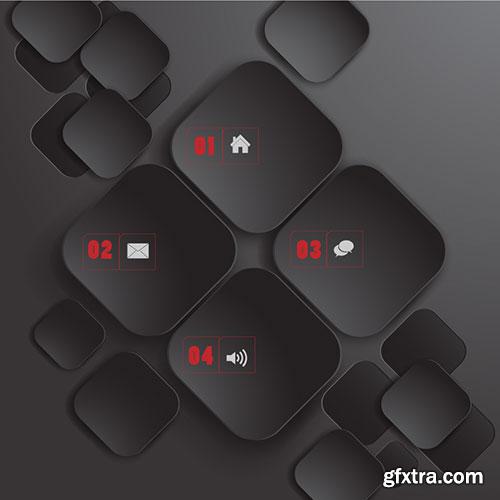 01

02

03

04

gfxtra.com