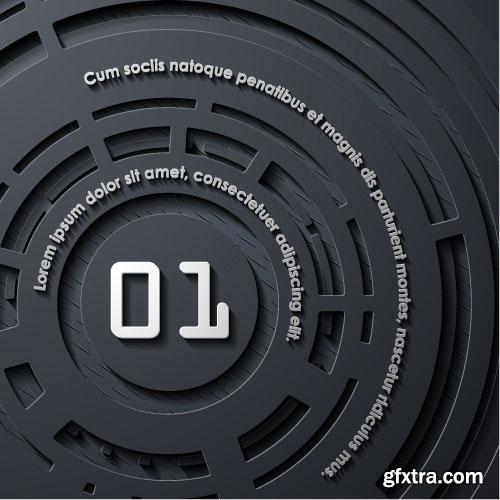 Cum sociis natoque penatibus et magnis dis parturient montes, nascetur ridiculus mus.

Lorem ipsum dolor sit amet, consectetuer adipiscing elit.

01

gfxtra.com