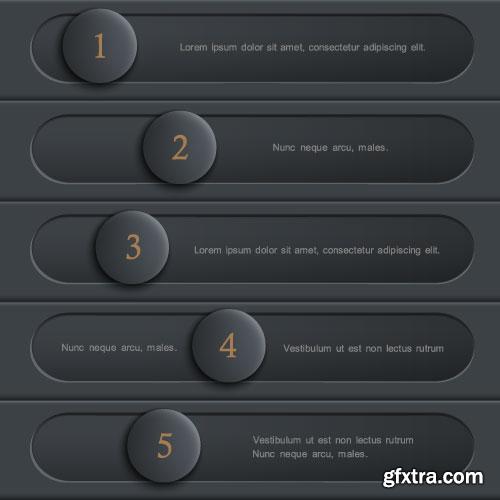 1

Lorem ipsum dolor sit amet, consectetur adipiscing elit.

2

Nunc neque arcu, males.

3

Lorem ipsum dolor sit amet, consectetur adipiscing elit.

Nunc neque arcu, males.

4

Vestibulum ut est non lectus rutrum

5

Vestibulum ut est non lectus rutrum
Nunc neque arcu, males.

gfxtra.com