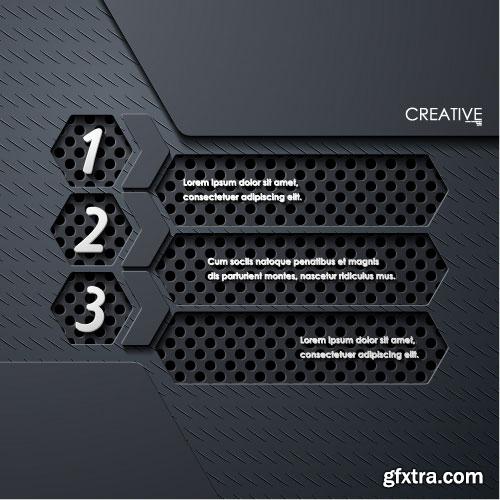 CREATIVE

1

Lorem ipsum dolor sit amet, consectetuer adipiscing elit.

2

Cum sociis natoque penatibus et magnis dis parturient montes, nascetur ridiculus mus.

3

Lorem ipsum dolor sit amet, consectetuer adipiscing elit.

gfxtra.com