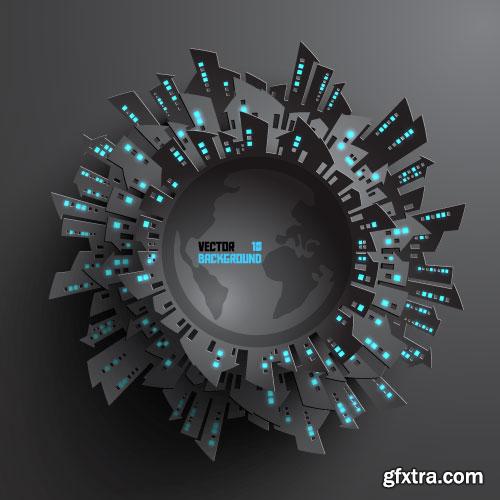 VECTOR 10
BACKGROUND

gfxtra.com