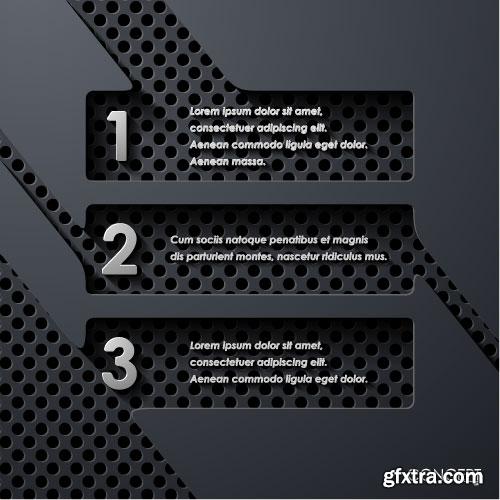 1

Lorem ipsum dolor sit amet, consectetuer adipiscing elit. Aenean commodo ligula eget dolor. Aenean massa.

2

Cum sociis natoque penatibus et magnis dis parturient montes, nascetur ridiculus mus.

3

Lorem ipsum dolor sit amet, consectetuer adipiscing elit. Aenean commodo ligula eget dolor.

gfxtra.com