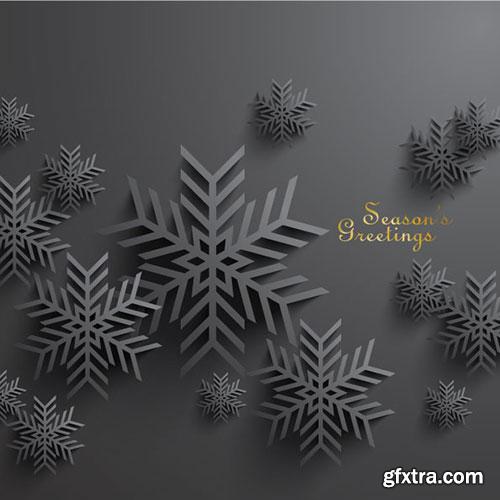 Season's Greetings

gfxtra.com