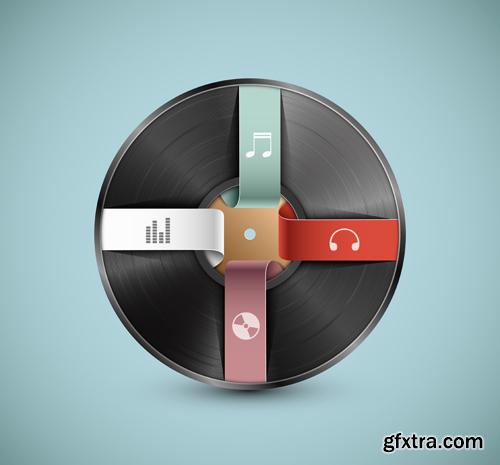 gfxtra.com