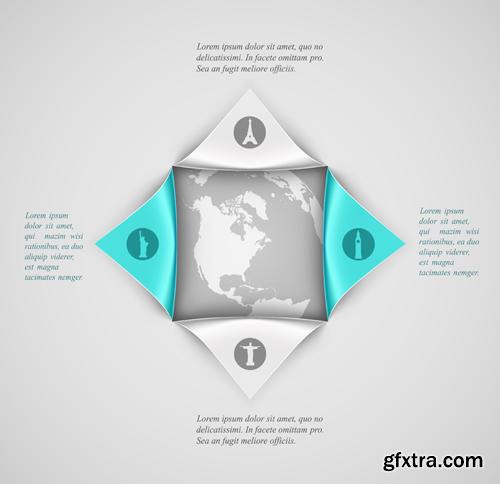 Lorem ipsum dolor sit amet, quo no delicatissimi. In facete omittam pro. Sea an fugit meliore officiis.

Lorem ipsum dolor sit amet, qui mazim wisi rationibus, ea duo aliquip viderer, est magna tacimates nemger.

Lorem ipsum dolor sit amet, qui mazim wisi rationibus, ea duo aliquip viderer, est magna tacimates nemger.

Lorem ipsum dolor sit amet, quo no delicatissimi. In facete omittam pro. Sea an fugit meliore officiis.

gfxtra.com