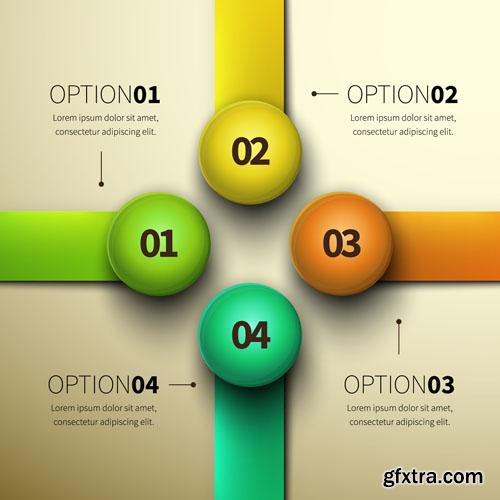 OPTION01
Lorem ipsum dolor sit amet, consectetur adipiscing elit.

OPTION02
Lorem ipsum dolor sit amet, consectetur adipiscing elit.

02

01

03

04

OPTION04
Lorem ipsum dolor sit amet, consectetur adipiscing elit.

OPTION03
Lorem ipsum dolor sit amet, consectetur adipiscing elit.

gfxtra.com