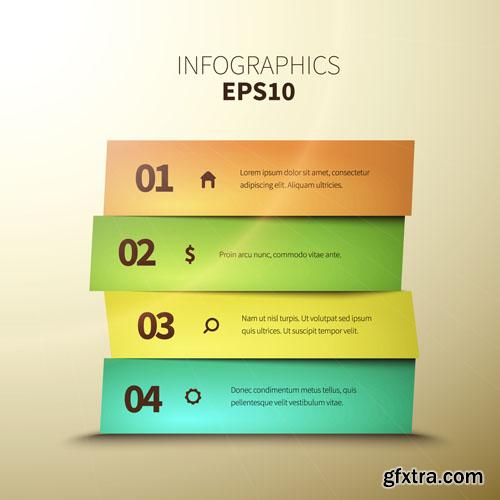 INFOGRAPHICS
EPS10

01 Lorem ipsum dolor sit amet, consectetur adipiscing elit. Aliquam ultricies.

02 $ Proin arcu nunc, commodo vitae ante.

03 Nam ut nisl turpis. Ut volutpat sed ipsum quis ultrices. Ut suscipit tempor velit.

04 Donec condimentum metus tellus, quis pellentesque velit vestibulum vitae.

gfxtra.com